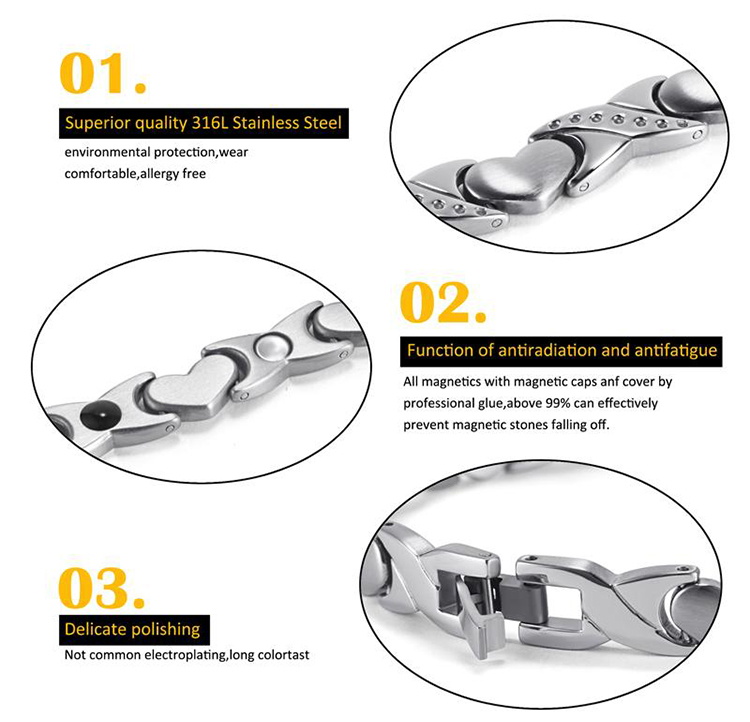 01.

Superior quality 316L Stainless Steel

environmental protection,wear comfortable,allergy free

02.

Function of antiradiation and antifatigue

All magnetics with magnetic caps anf cover by professional glue,above 99% can effectively prevent magnetic stones falling off.

03.

Delicate polishing

Not common electroplating,long colortast