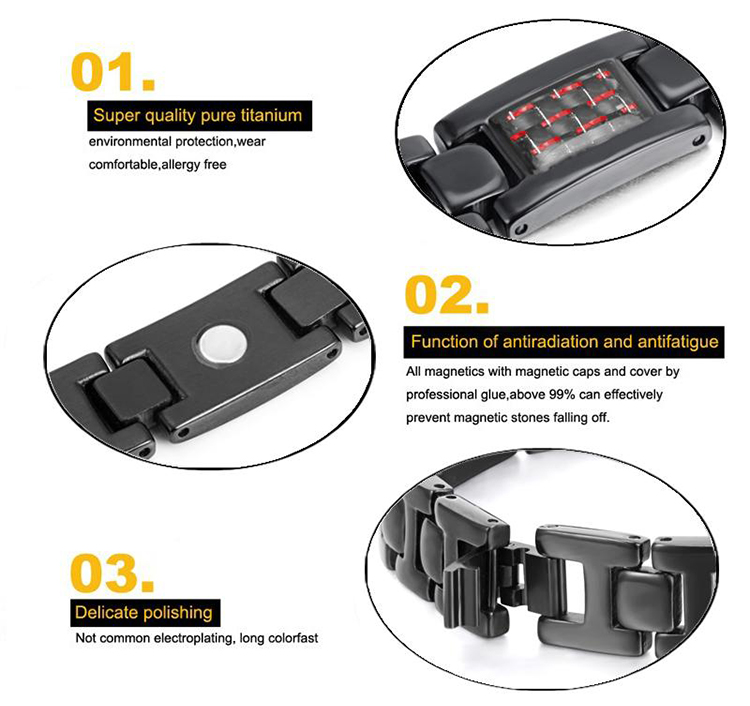 01.

Super quality pure titanium

environmental protection,wear comfortable,allergy free

02.

Function of antiradiation and antifatigue

All magnetics with magnetic caps and cover by professional glue,above 99% can effectively prevent magnetic stones falling off.

03.

Delicate polishing

Not common electroplating, long colorfast