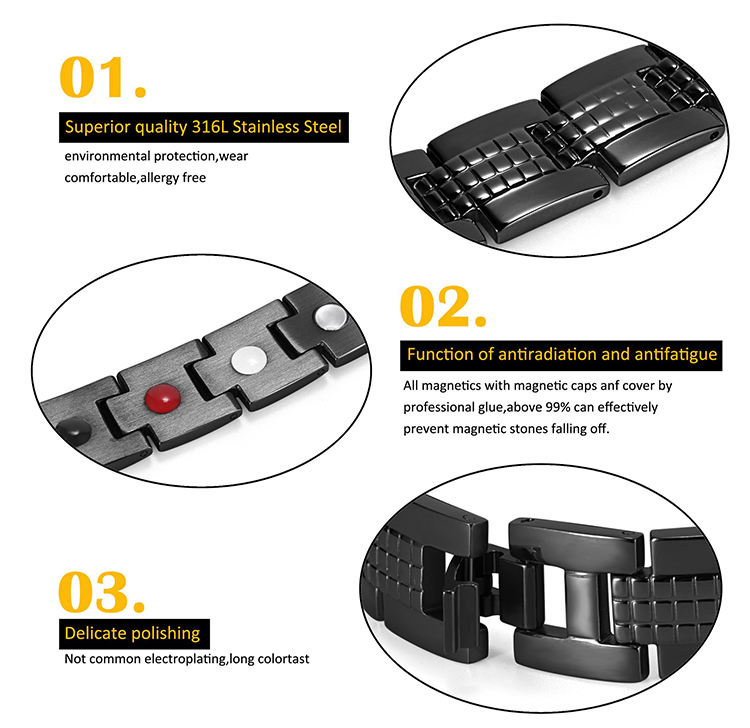 01.

Superior quality 316L Stainless Steel

environmental protection,wear comfortable,allergy free

02.

Function of antiradiation and antifatigue

All magnetics with magnetic caps anf cover by professional glue,above 99% can effectively prevent magnetic stones falling off.

03.

Delicate polishing

Not common electroplating,long colortast