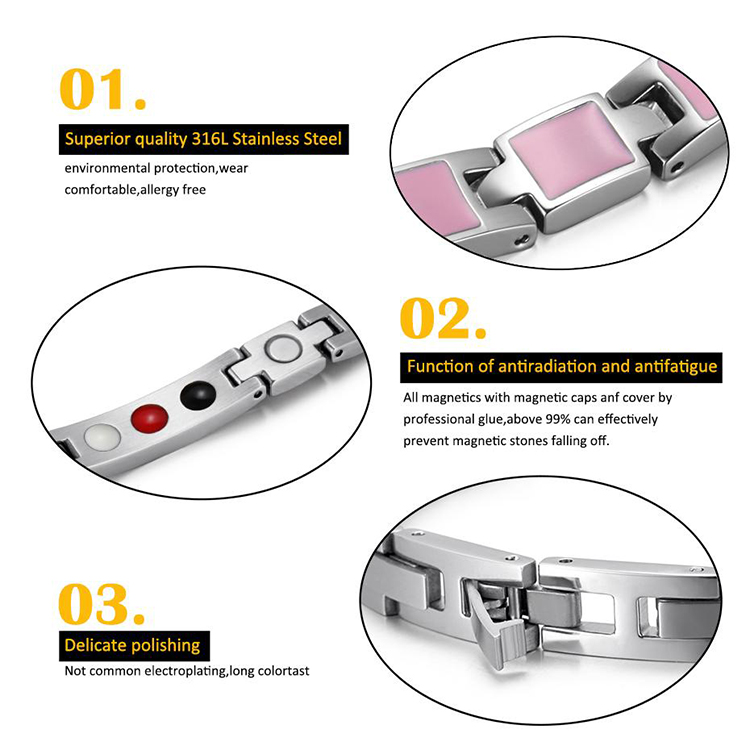 01.

Superior quality 316L Stainless Steel

environmental protection,wear comfortable,allergy free

02.

Function of antiradiation and antifatigue

All magnetics with magnetic caps anf cover by professional glue,above 99% can effectively prevent magnetic stones falling off.

03.

Delicate polishing

Not common electroplating,long colortast