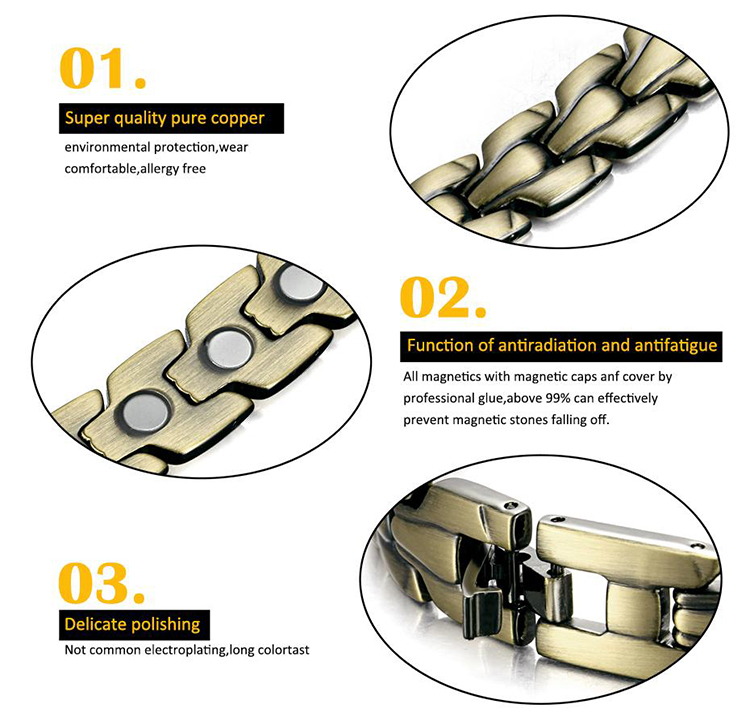 01.

Super quality pure copper

environmental protection,wear comfortable,allergy free

02.

Function of antiradiation and antifatigue

All magnetics with magnetic caps anf cover by professional glue,above 99% can effectively prevent magnetic stones falling off.

03.

Delicate polishing

Not common electroplating,long colortast