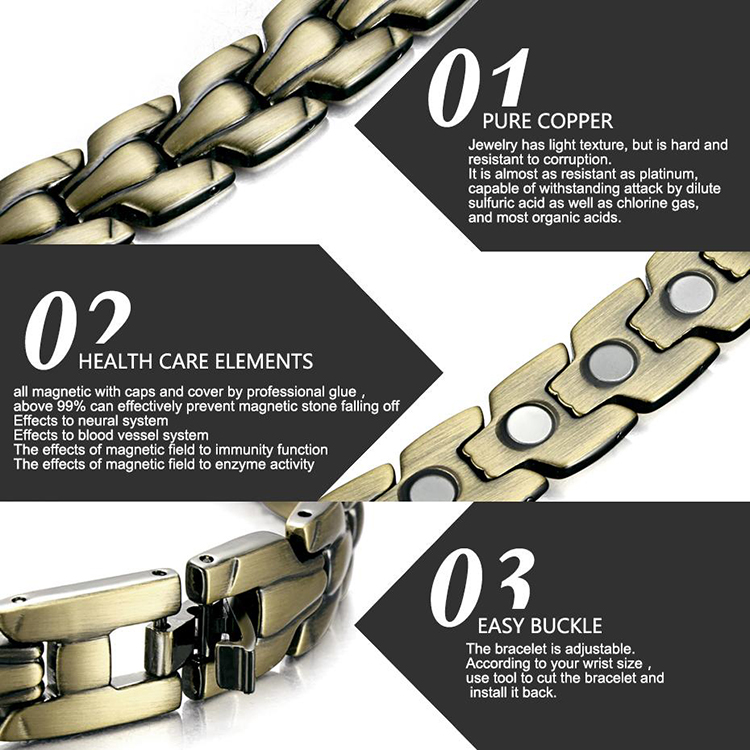 01
PURE COPPER

Jewelry has light texture, but is hard and resistant to corruption.
It is almost as resistant as platinum, capable of withstanding attack by dilute sulfuric acid as well as chlorine gas, and most organic acids.

02
HEALTH CARE ELEMENTS

all magnetic with caps and cover by professional glue , above 99% can effectively prevent magnetic stone falling off
Effects to neural system
Effects to blood vessel system
The effects of magnetic field to immunity function
The effects of magnetic field to enzyme activity

03
EASY BUCKLE

The bracelet is adjustable.
According to your wrist size , use tool to cut the bracelet and install it back.