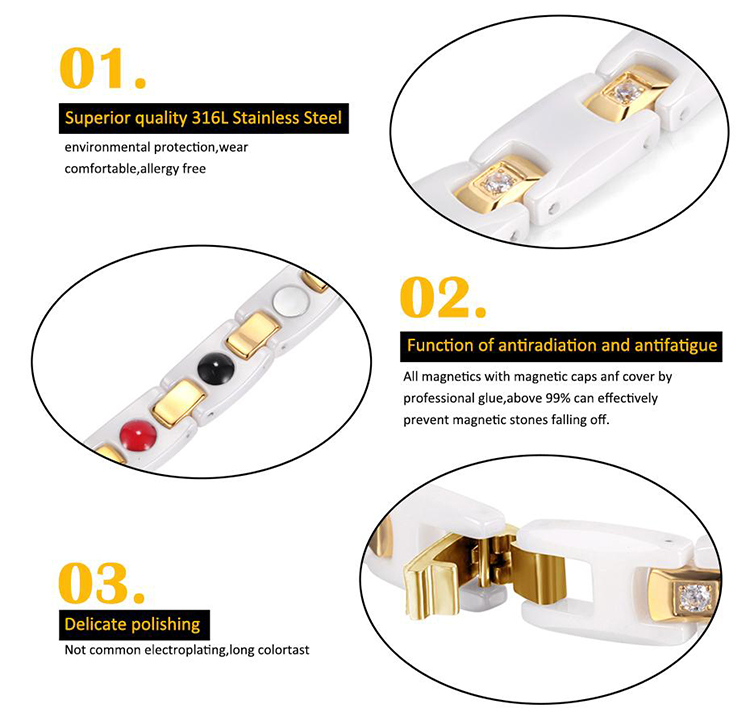 01.

Superior quality 316L Stainless Steel

environmental protection,wear comfortable,allergy free

02.

Function of antiradiation and antifatigue

All magnetics with magnetic caps anf cover by professional glue,above 99% can effectively prevent magnetic stones falling off.

03.

Delicate polishing

Not common electroplating,long colortast