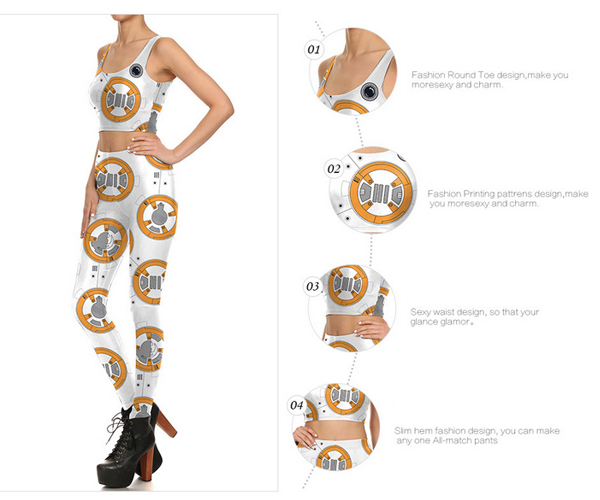 01

Fashion Round Toe design,make you moresexy and charm.

02

Fashion Printing pattrens design,make you moresexy and charm.

03

Sexy waist design, so that your glance glamor。

04

Slim hem fashion design, you can make any one All-match pants