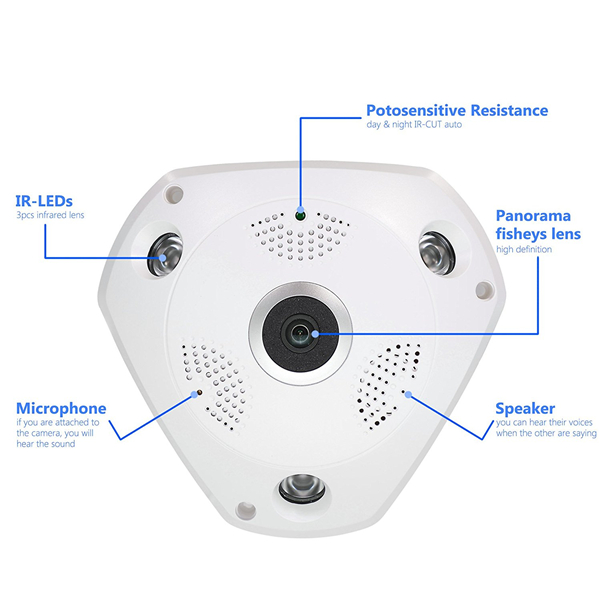 Potosensitive Resistance
day & night IR-CUT auto

IR-LEDs
3pcs infrared lens

Panorama fisheys lens
high definition

Microphone
if you are attached to the camera, you will hear the sound

Speaker
you can hear their voices when the other are saying