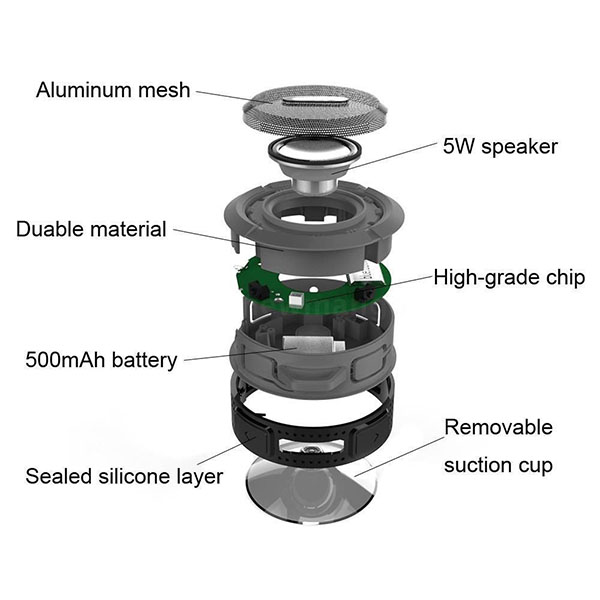 Aluminum mesh

5W speaker

Duable material

High-grade chip

500mAh battery

Removable suction cup

Sealed silicone layer