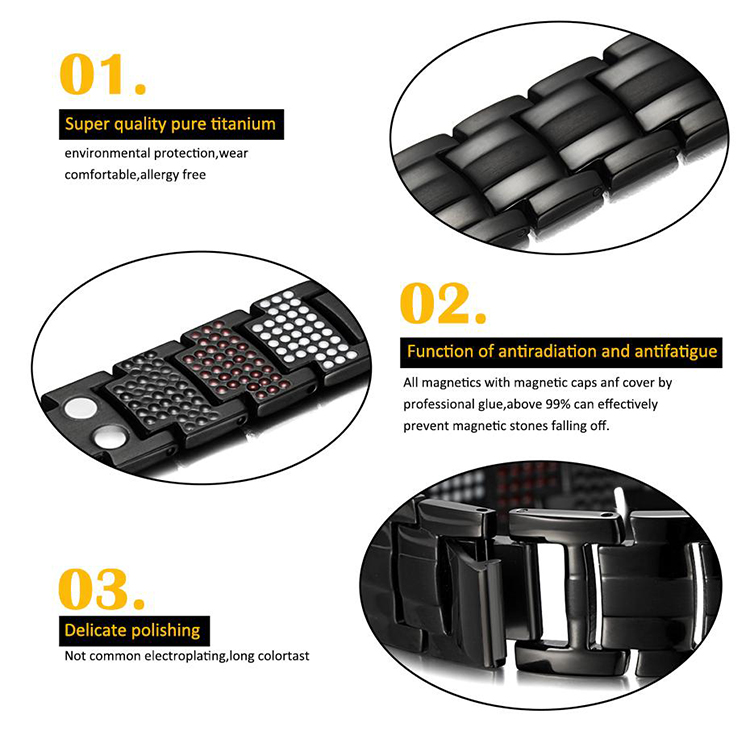 01.

Super quality pure titanium

environmental protection,wear comfortable,allergy free

02.

Function of antiradiation and antifatigue

All magnetics with magnetic caps anf cover by professional glue,above 99% can effectively prevent magnetic stones falling off.

03.

Delicate polishing

Not common electroplating,long colortast