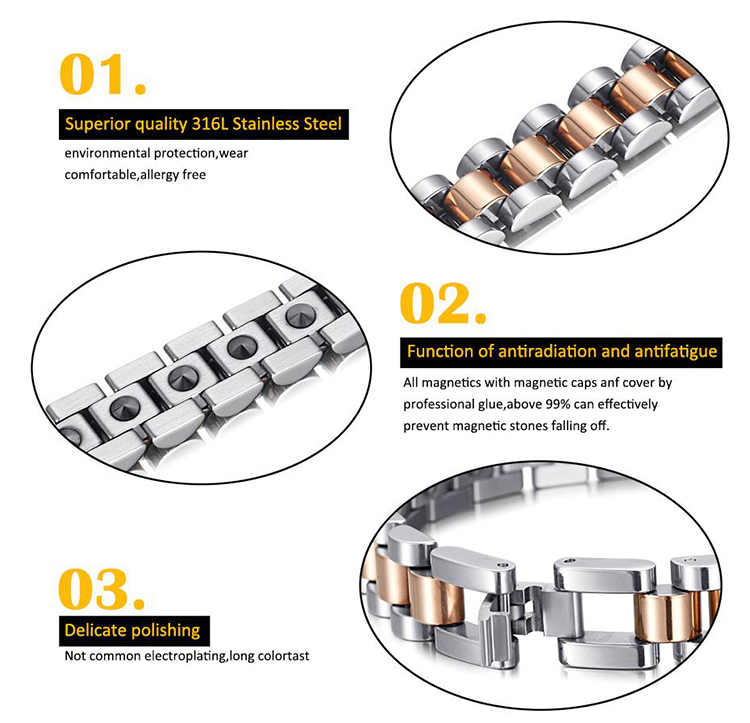 01.

Superior quality 316L Stainless Steel

environmental protection,wear comfortable,allergy free

02.

Function of antiradiation and antifatigue

All magnetics with magnetic caps anf cover by professional glue,above 99% can effectively prevent magnetic stones falling off.

03.

Delicate polishing

Not common electroplating,long colortast