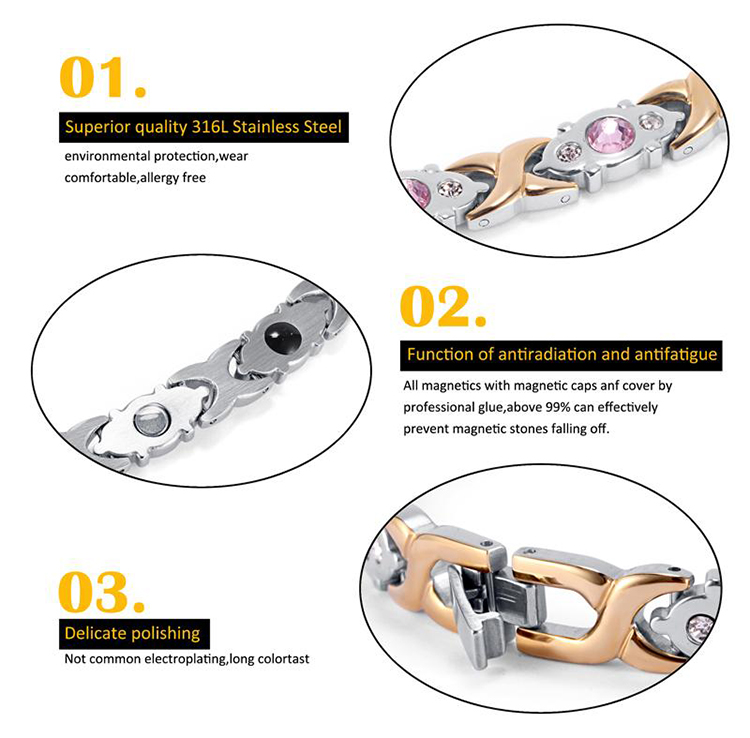 01.

Superior quality 316L Stainless Steel

environmental protection,wear comfortable,allergy free

02.

Function of antiradiation and antifatigue

All magnetics with magnetic caps anf cover by professional glue,above 99% can effectively prevent magnetic stones falling off.

03.

Delicate polishing

Not common electroplating,long colortast