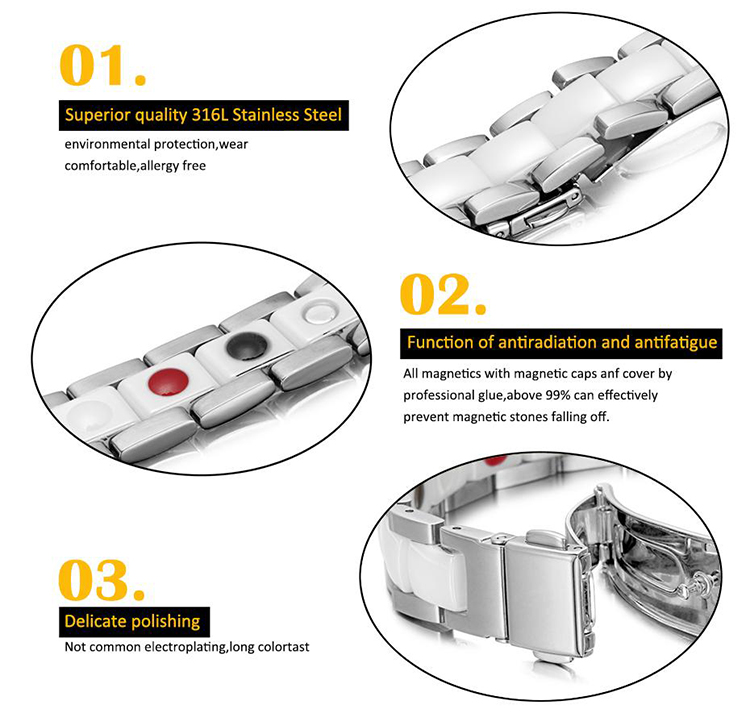 01.

Superior quality 316L Stainless Steel

environmental protection,wear comfortable,allergy free

02.

Function of antiradiation and antifatigue

All magnetics with magnetic caps anf cover by professional glue,above 99% can effectively prevent magnetic stones falling off.

03.

Delicate polishing

Not common electroplating,long colortast