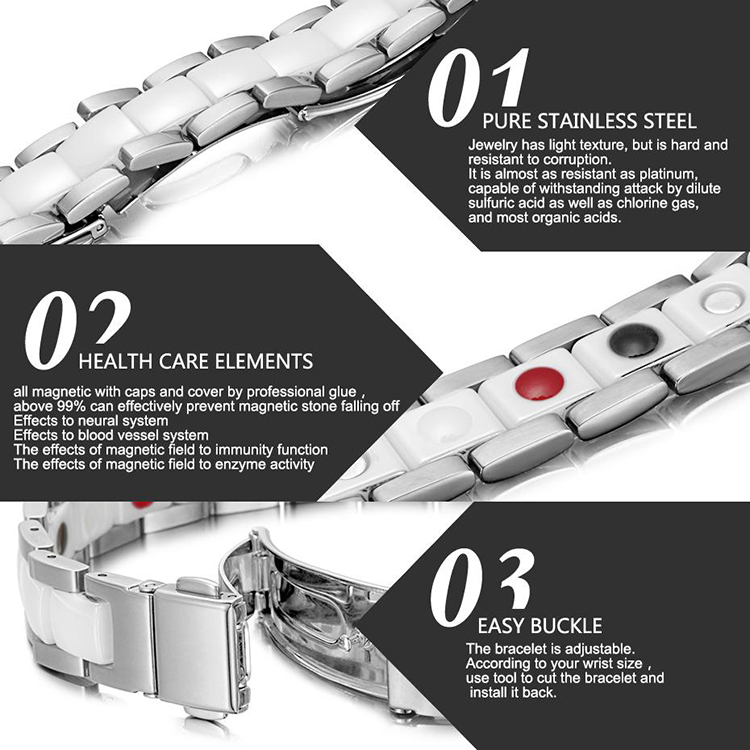 01
PURE STAINLESS STEEL

Jewelry has light texture, but is hard and resistant to corruption.
It is almost as resistant as platinum, capable of withstanding attack by dilute sulfuric acid as well as chlorine gas, and most organic acids.

02
HEALTH CARE ELEMENTS

all magnetic with caps and cover by professional glue ,
above 99% can effectively prevent magnetic stone falling off
Effects to neural system
Effects to blood vessel system
The effects of magnetic field to immunity function
The effects of magnetic field to enzyme activity

03
EASY BUCKLE

The bracelet is adjustable.
According to your wrist size ,
use tool to cut the bracelet and install it back.