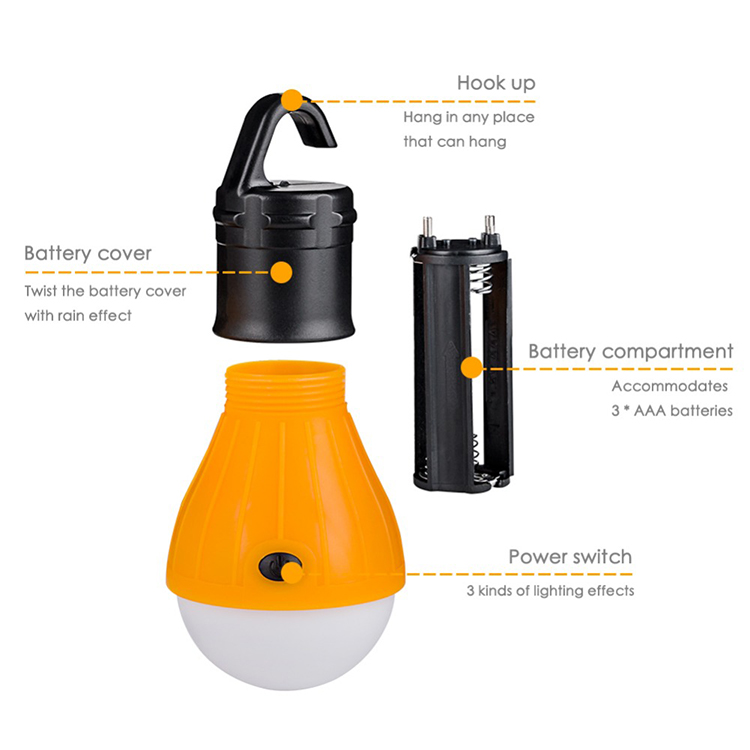 Hook up
Hang in any place that can hang

Battery cover
Twist the battery cover with rain effect

Battery compartment
Accommodates 3 * AAA batteries

Power switch
3 kinds of lighting effects